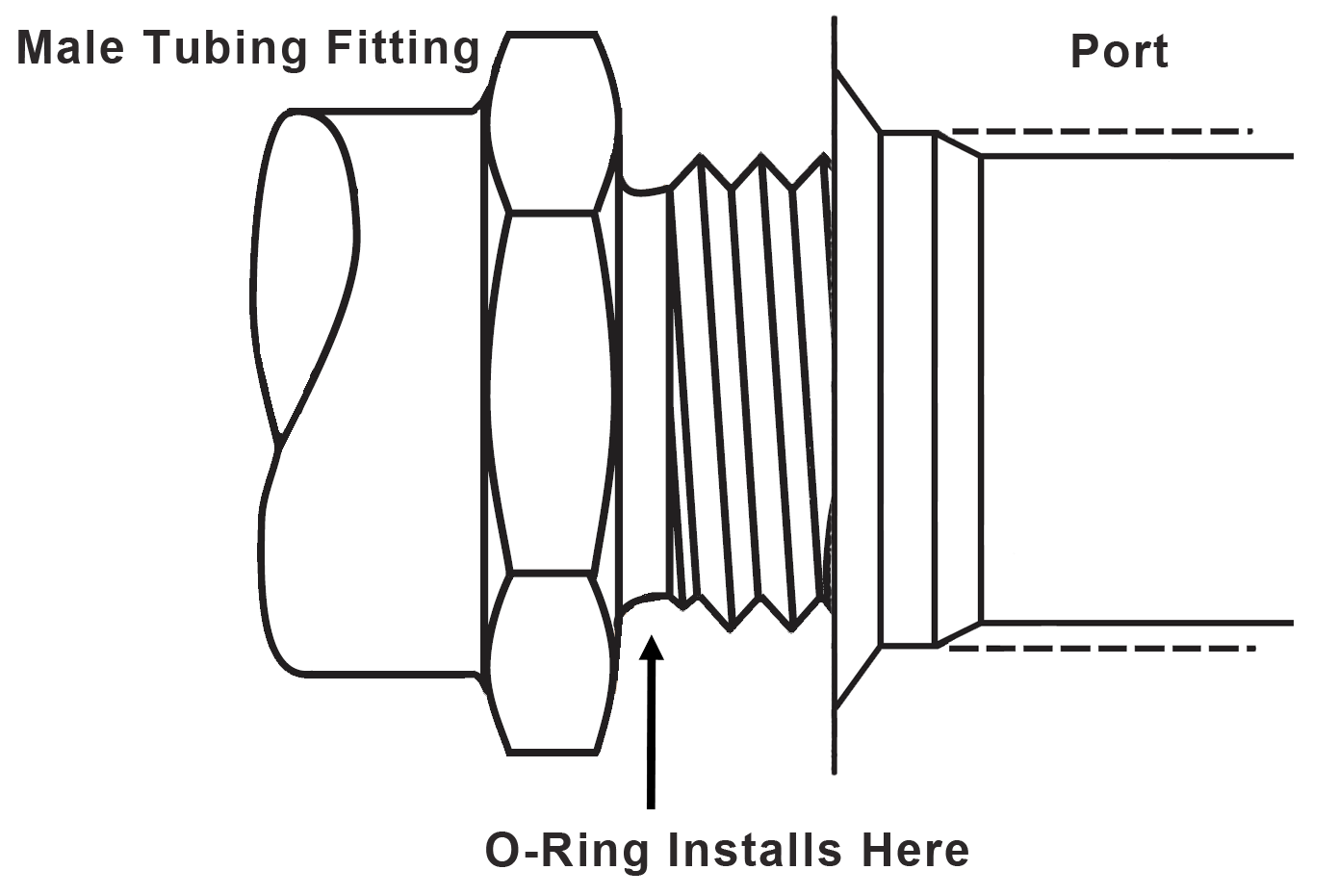 Male Tubing Fitting

Port

O-Ring Installs Here